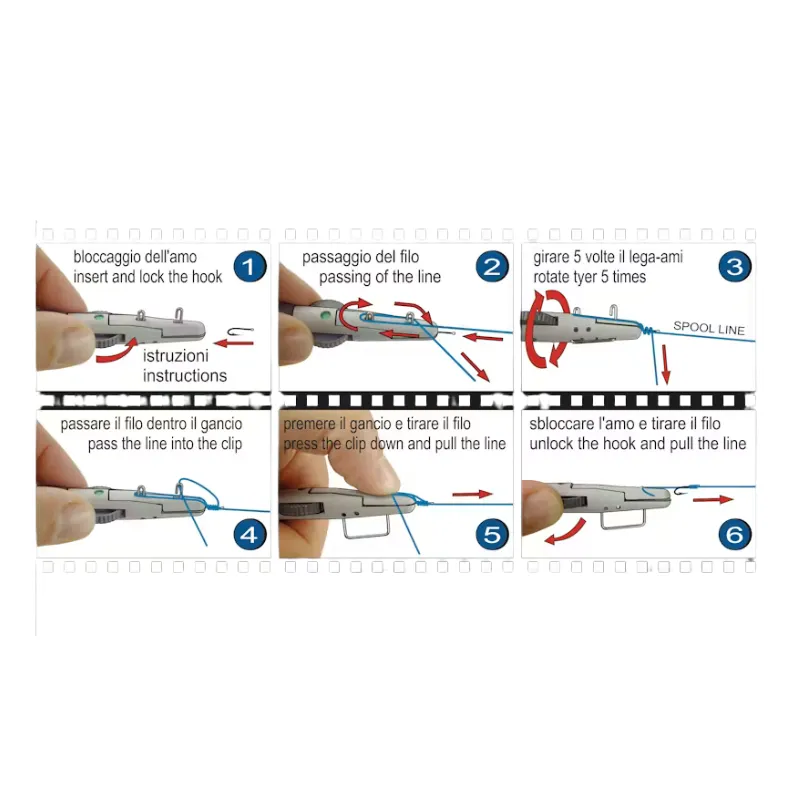 bloccaggio dell'amo
insert and lock the hook

1

istruzioni
instructions

passaggio del filo
passing of the line

2

girare 5 volte il lega-ami
rotate tyer 5 times

3

SPOOL LINE

passare il filo dentro il gancio
pass the line into the clip

4

premere il gancio e tirare il filo
press the clip down and pull the line

5

sbloccare l'amo e tirare il filo
unlock the hook and pull the line

6